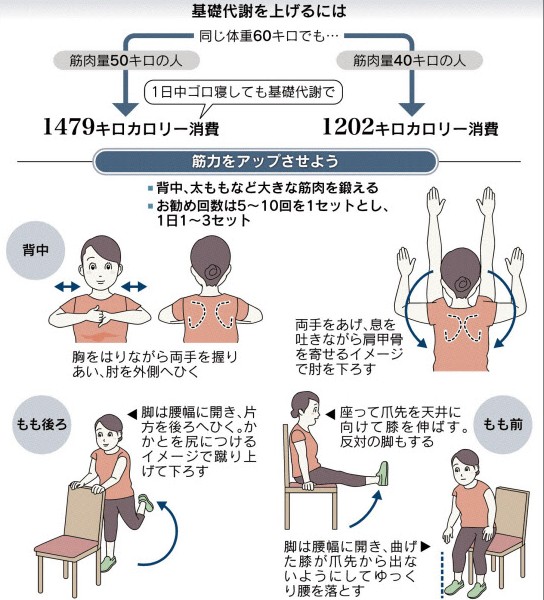 基礎代謝を上げるには

同じ体重60キロでも…

筋肉量50キロの人

筋肉量40キロの人

1日中ゴロ寝しても基礎代謝で

1479キロカロリー消費

1202キロカロリー消費

筋力をアップさせよう

■背中、太ももなど大きな筋肉を鍛える
■お勧め回数は5～10回を1セットとし、1日1～3セット

背中

胸をはりながら両手を握りあい、肘を外側へひく

両手をあげ、息を吐きながら肩甲骨を寄せるイメージで肘を下ろす

もも後ろ

◀脚は腰幅に開き、片方を後ろへひく。かかとを尻につけるイメージで蹴り上げて下ろす

◀座って爪先を天井に向けて膝を伸ばす。反対の脚もする

もも前

脚は腰幅に開き、曲げた膝が爪先から出ないようにしてゆっくり腰を落とす▶